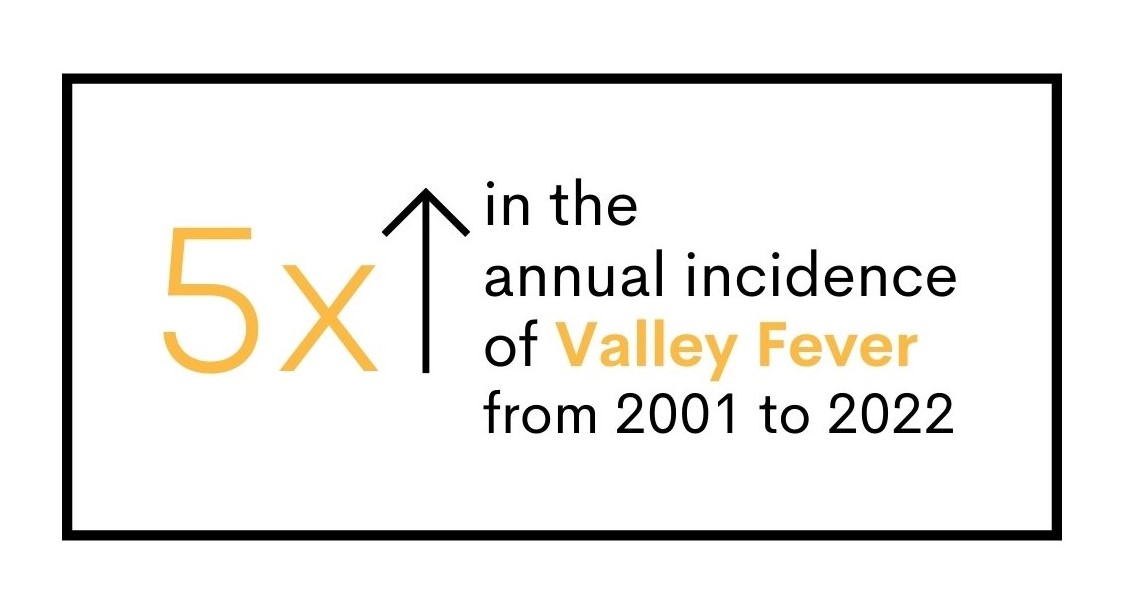 5x ↑ in the annual incidence of Valley Fever from 2001 to 2022